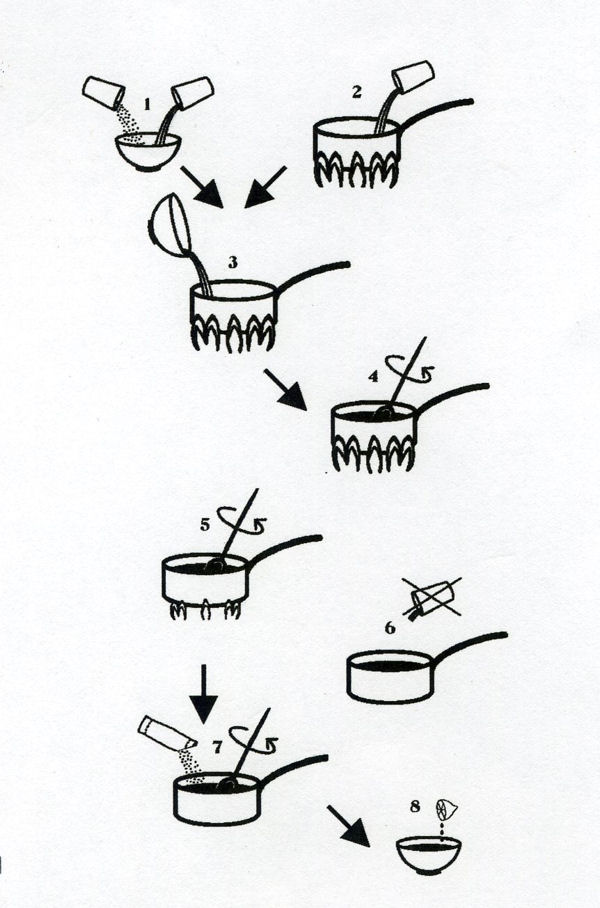 1

2

3

4

5

6

7

8